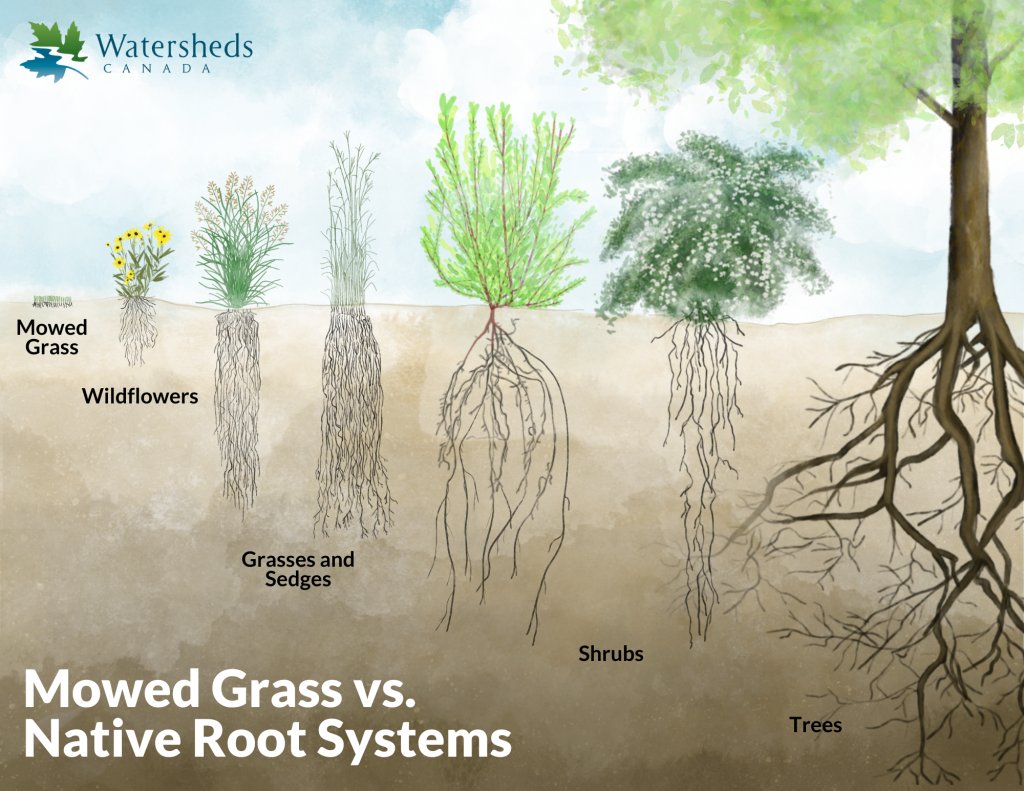 Watersheds
CANADA

Mowed Grass

Wildflowers

Grasses and Sedges

Shrubs

Trees

Mowed Grass vs. Native Root Systems